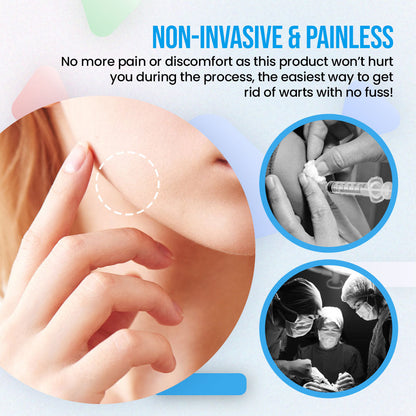 NON-INVASIVE & PAINLESS

No more pain or discomfort as this product won't hurt you during the process, the easiest way to get rid of warts with no fuss!