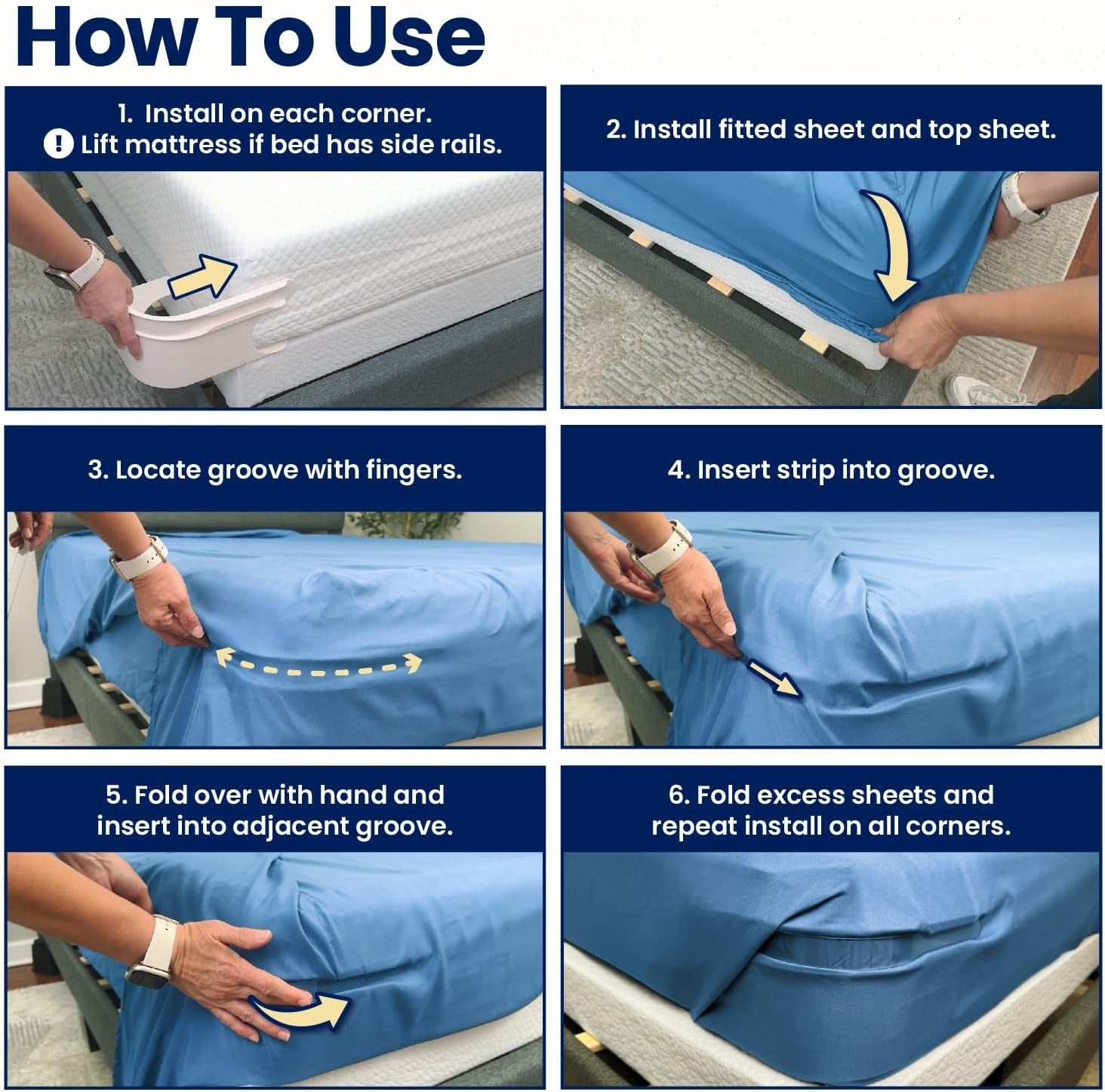 How To Use

1. Install on each corner.
! Lift mattress if bed has side rails.

2. Install fitted sheet and top sheet.

3. Locate groove with fingers.

4. Insert strip into groove.

5. Fold over with hand and insert into adjacent groove.

6. Fold excess sheets and repeat install on all corners.